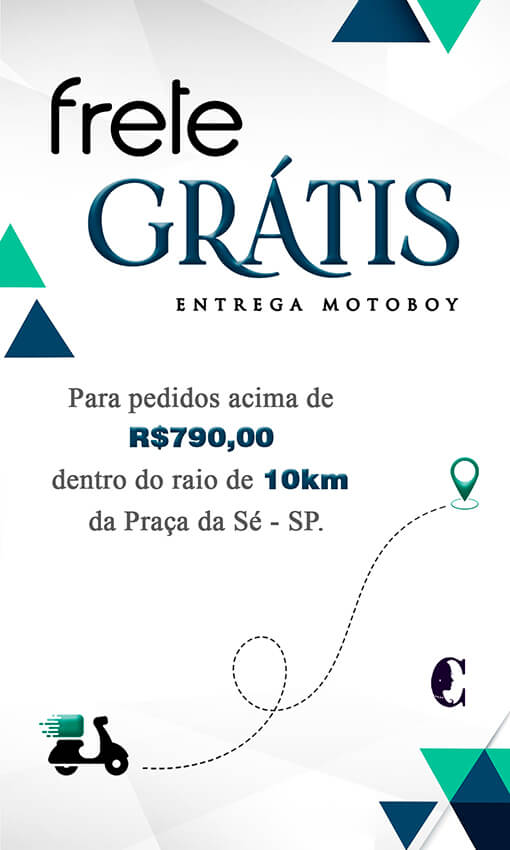 frete
GRÁTIS
ENTREGA MOTOBOY

Para pedidos acima de R$790,00 dentro do raio de 10km da Praça da Sé - SP.